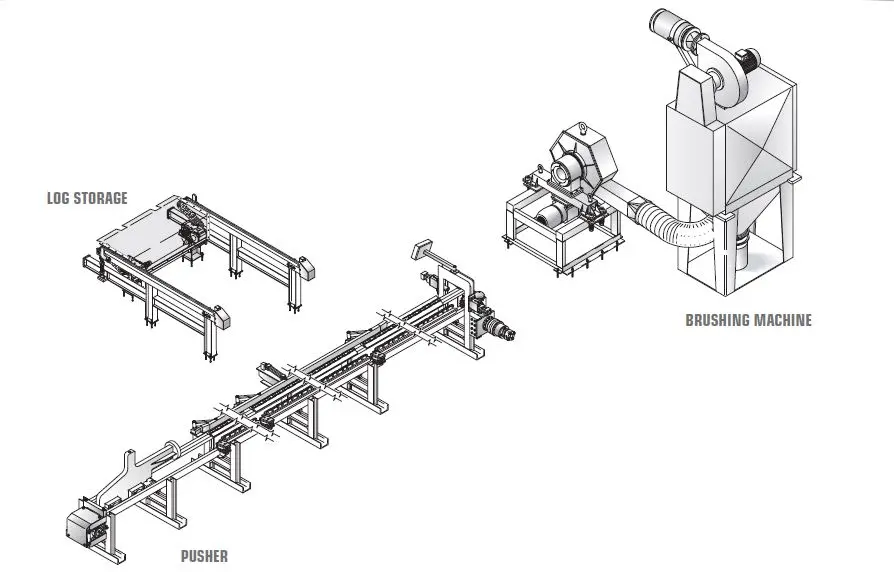 LOG STORAGE

BRUSHING MACHINE

PUSHER